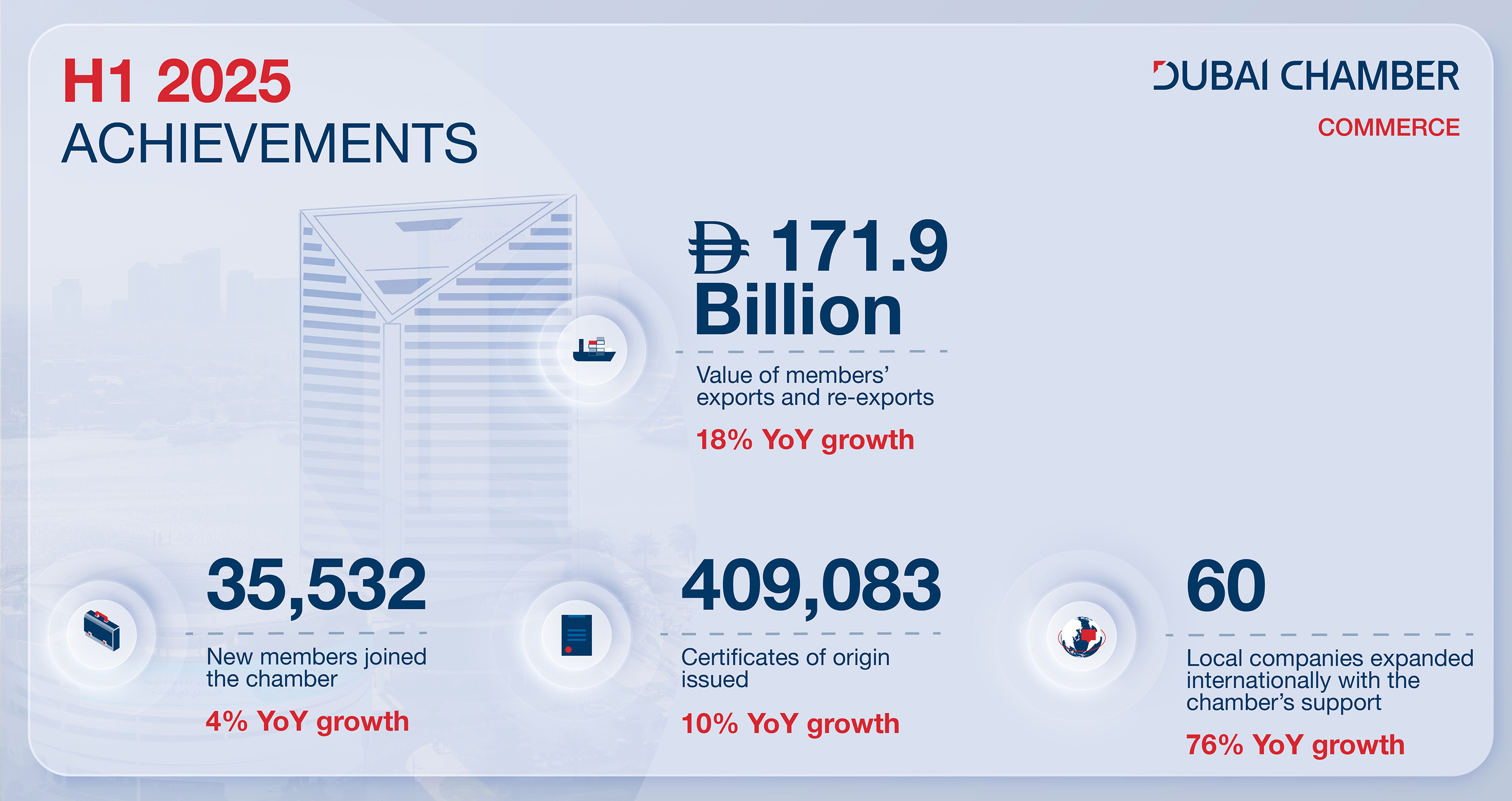 H1 2025
ACHIEVEMENTS

DUBAI CHAMBER
COMMERCE

Đ 171.9 Billion

Value of members' exports and re-exports

18% YoY growth

35,532

New members joined the chamber

4% YoY growth

409,083

Certificates of origin issued

10% YoY growth

60

Local companies expanded internationally with the chamber's support

76% YoY growth